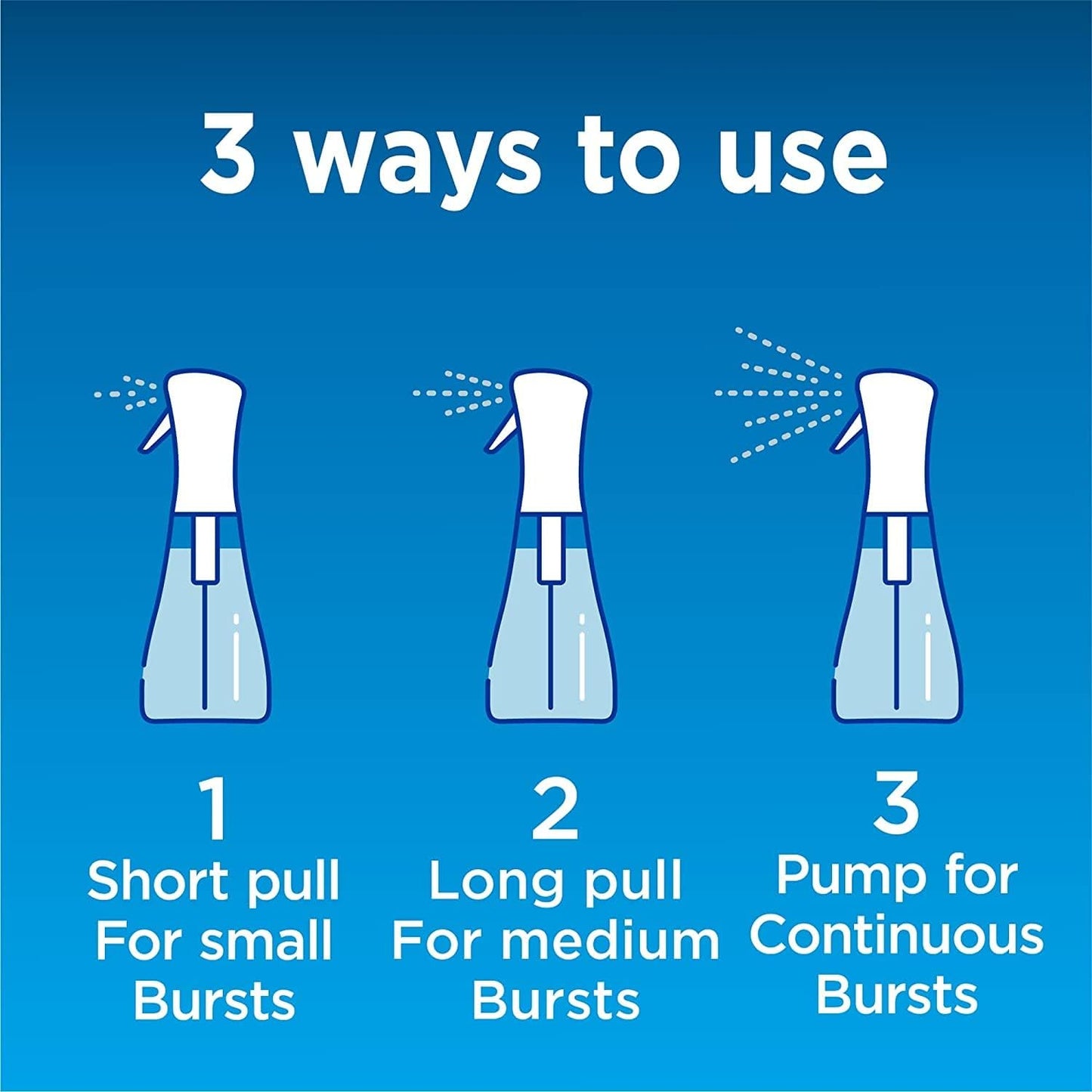 3 ways to use

1
Short pull
For small
Bursts

2
Long pull
For medium
Bursts

3
Pump for
Continuous
Bursts